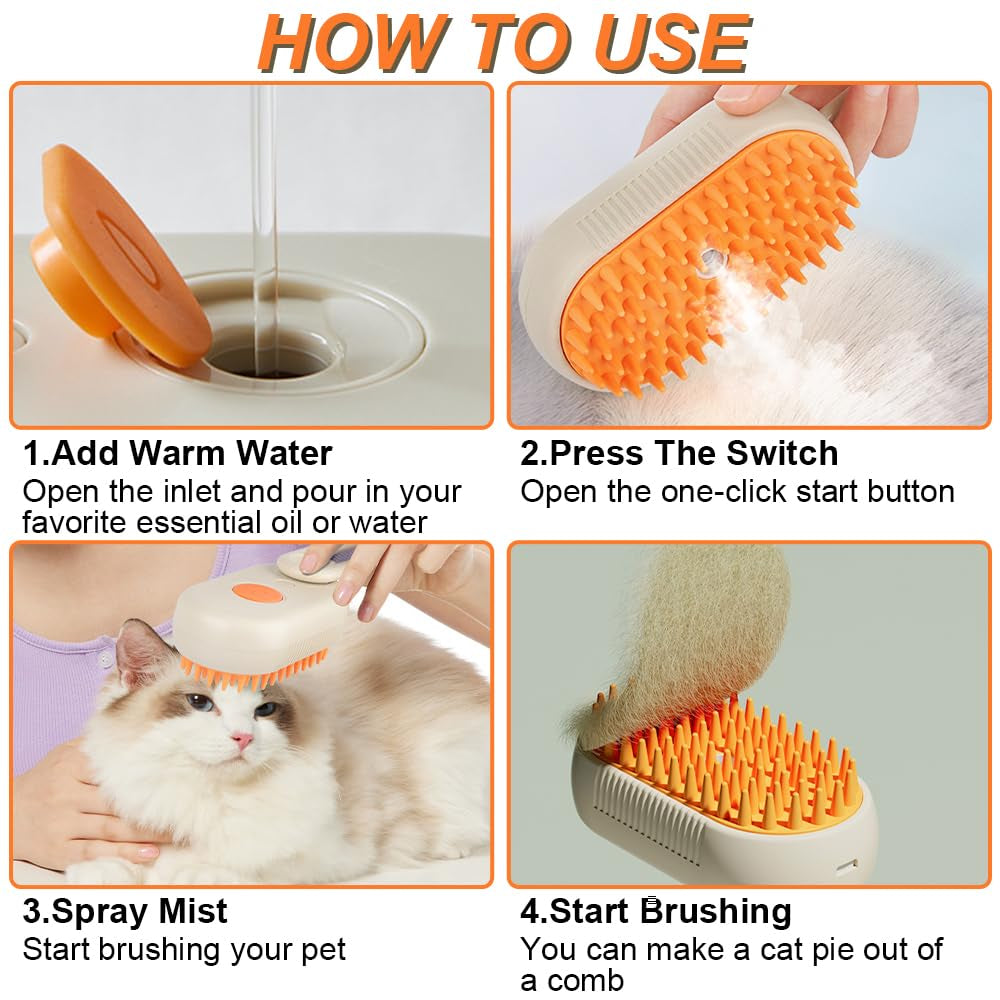 HOW TO USE

1.Add Warm Water
Open the inlet and pour in your favorite essential oil or water

2.Press The Switch
Open the one-click start button

3.Spray Mist
Start brushing your pet

4.Start Brushing
You can make a cat pie out of a comb